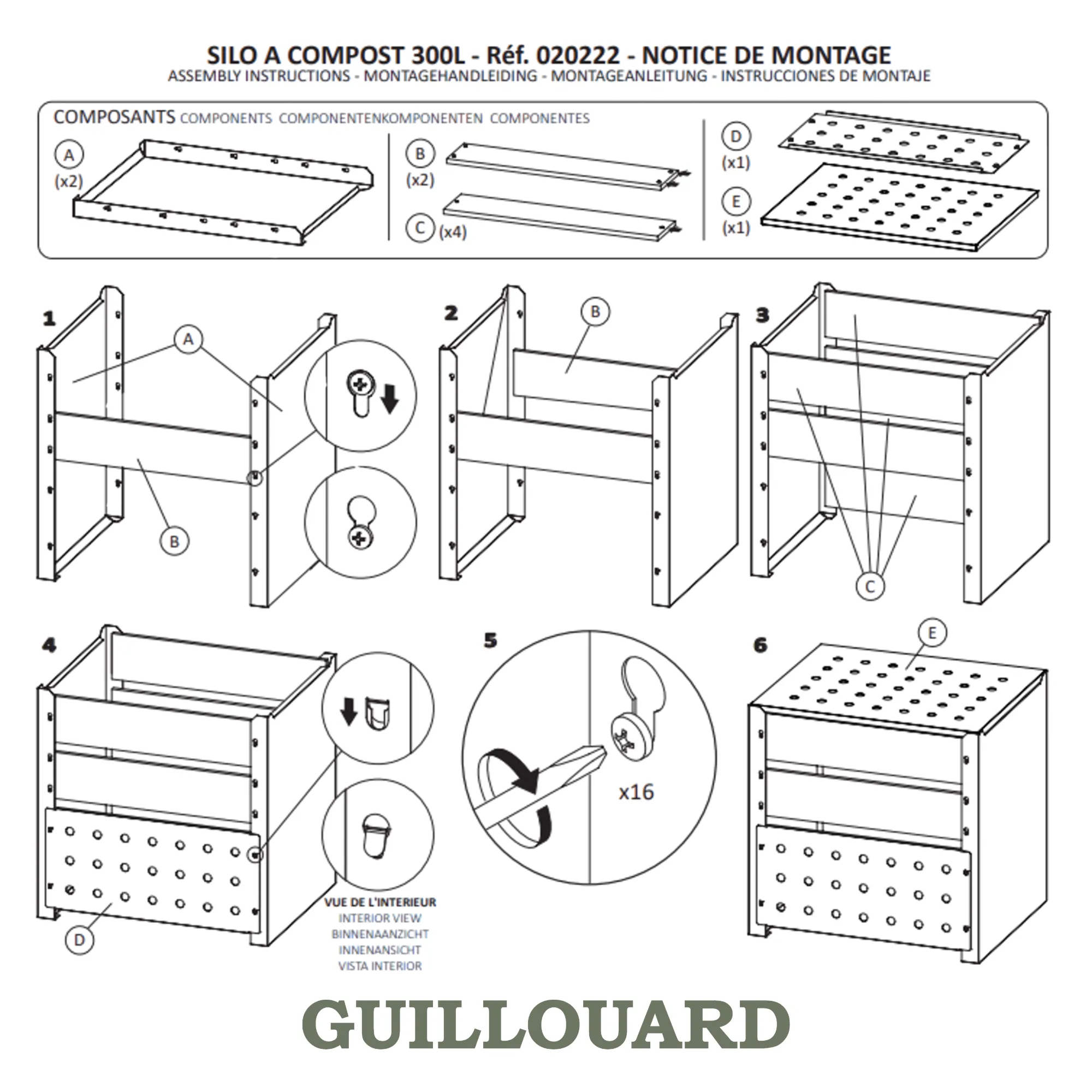 SILO A COMPOST 300L - Réf. 020222 - NOTICE DE MONTAGE
ASSEMBLY INSTRUCTIONS - MONTAGEHANDLEIDING - MONTAGEANLEITUNG - INSTRUCCIONES DE MONTAJE

COMPOSANTS COMPONENTS COMPONENTENKOMPONENTEN COMPONENTES

A (x2)

B (x2)

C (x4)

D (x1)

E (x1)

1

A

B

2

B

3

C

4

D

VUE DE L'INTERIEUR
INTERIOR VIEW
BINNENAANZICHT
INNENANSICHT
VISTA INTERIOR

5

x16

6

E

GUILLOUARD